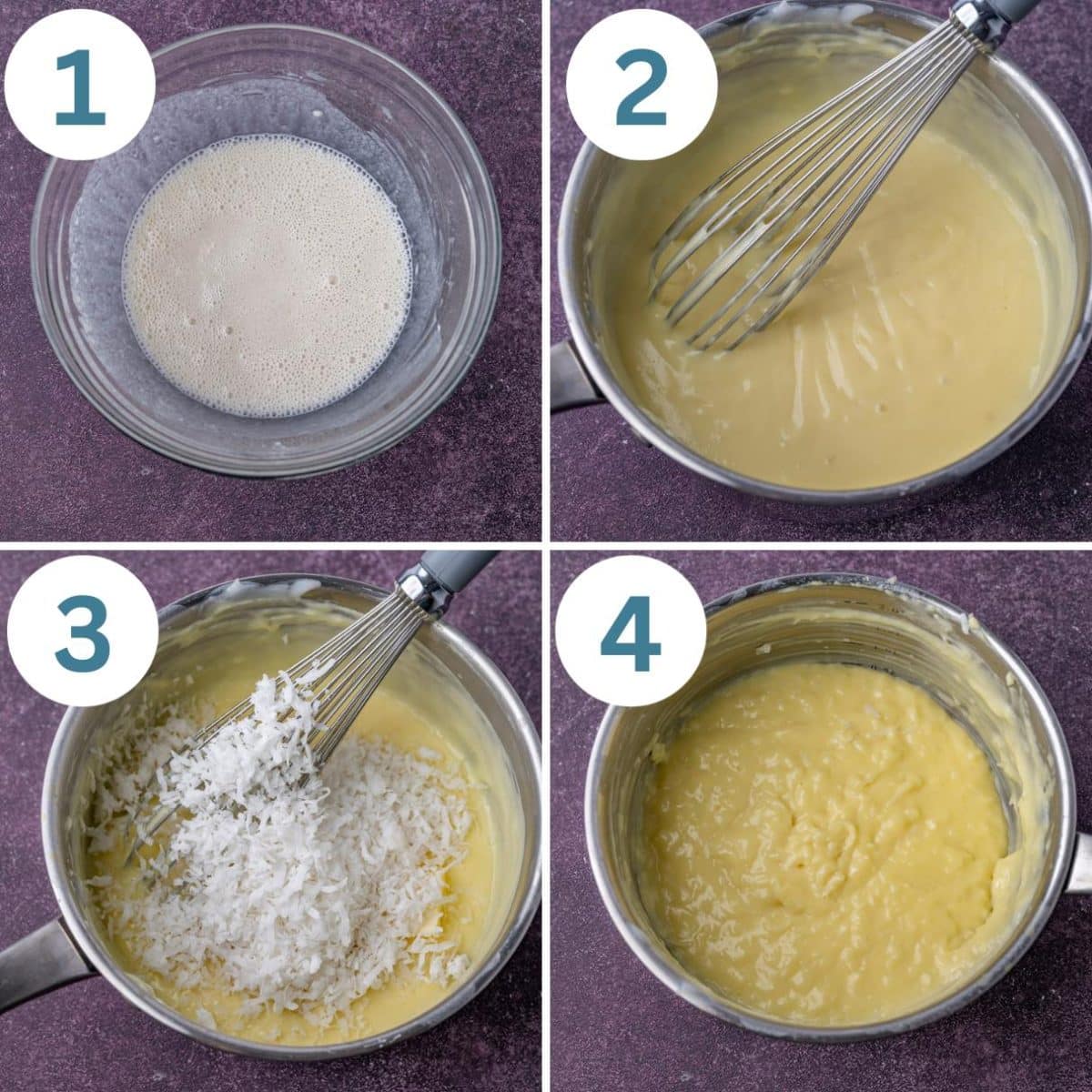 1

2

3

4