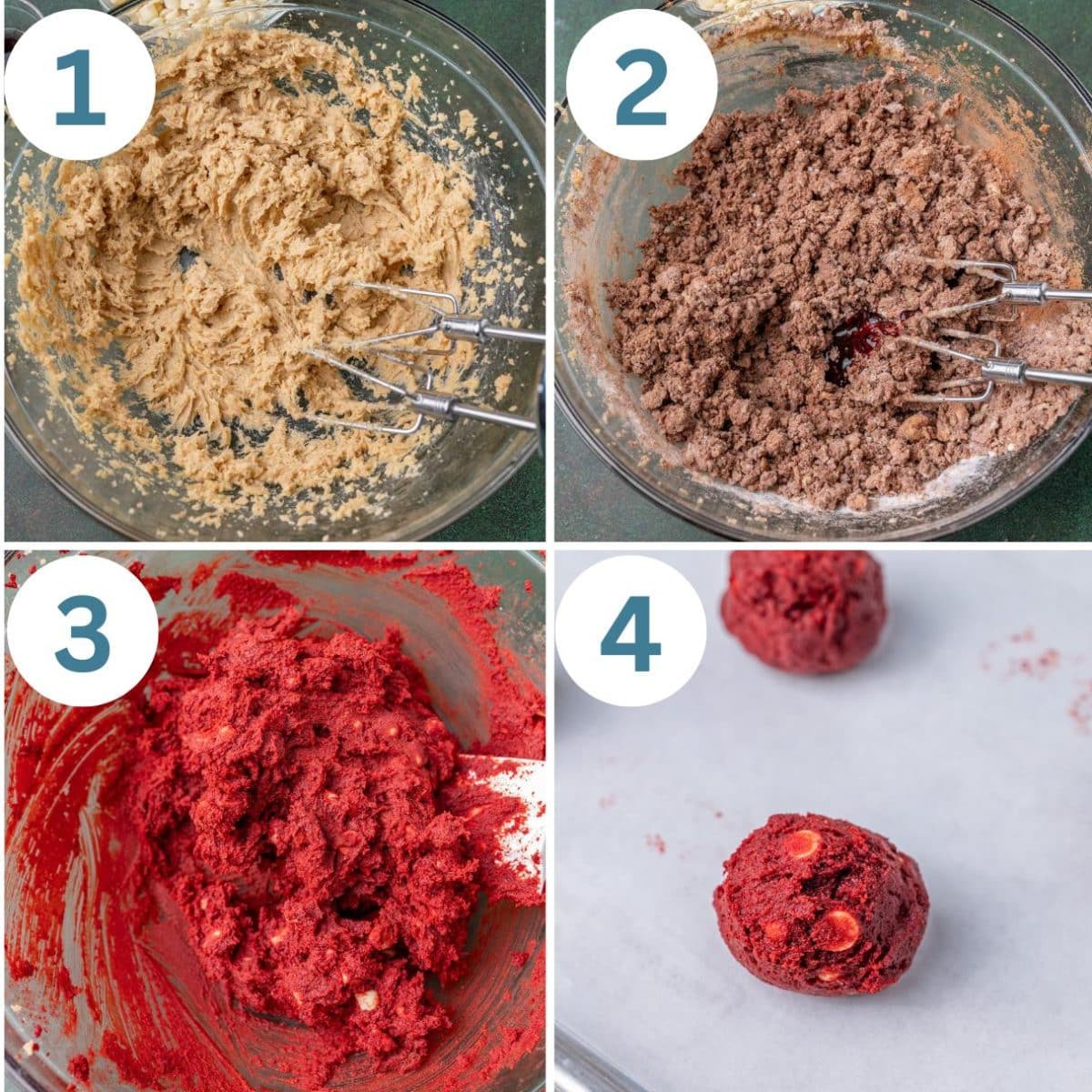 1

2

3

4